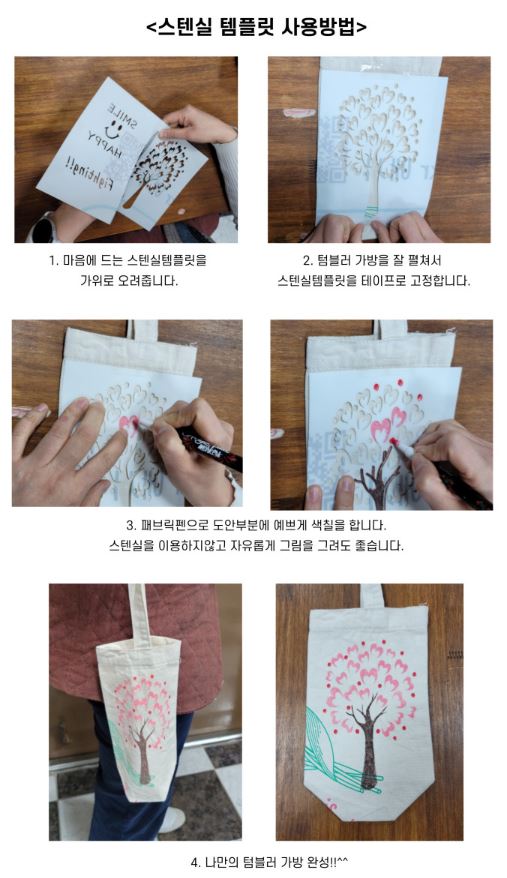 <스텐실 템플릿 사용방법>

SMILE
HAPPY
Fighting!!

1. 마음에 드는 스텐실템플릿을 가위로 오려줍니다.

2. 텀블러 가방을 잘 펼쳐서 스텐실템플릿을 테이프로 고정합니다.

3. 패브릭펜으로 도안부분에 예쁘게 색칠을 합니다.
스텐실을 이용하지않고 자유롭게 그림을 그려도 좋습니다.

4. 나만의 텀블러 가방 완성!!^^